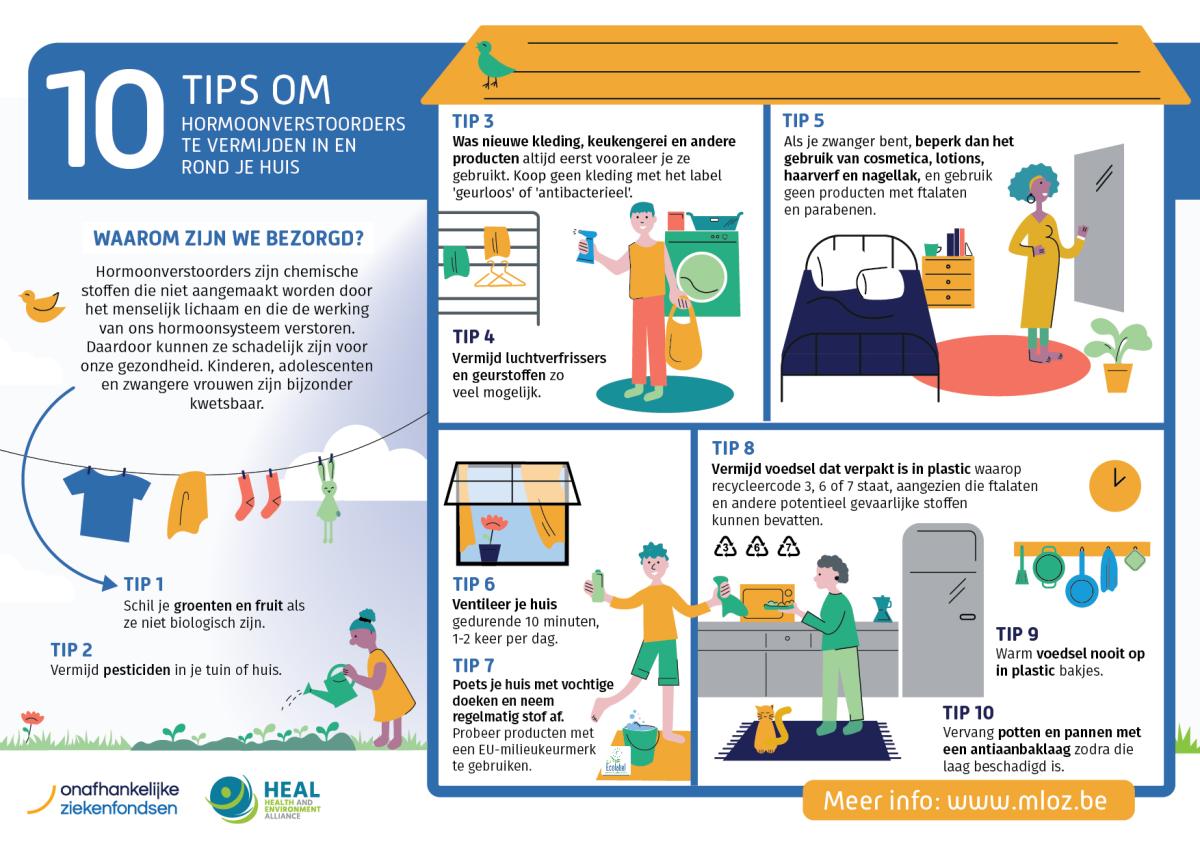 10 TIPS OM HORMOONVERSTOORDERS TE VERMIJDEN IN EN ROND JE HUIS

WAAROM ZIJN WE BEZORGD?

Hormoonverstoorders zijn chemische stoffen die niet aangemaakt worden door het menselijk lichaam en die de werking van ons hormoonsysteem verstoren. Daardoor kunnen ze schadelijk zijn voor onze gezondheid. Kinderen, adolescenten en zwangere vrouwen zijn bijzonder kwetsbaar.

TIP 1
Schil je groenten en fruit als ze niet biologisch zijn.

TIP 2
Vermijd pesticiden in je tuin of huis.

TIP 3
Was nieuwe kleding, keukengerei en andere producten altijd eerst vooraleer je ze gebruikt. Koop geen kleding met het label 'geurloos' of 'antibacterieel'.

TIP 4
Vermijd luchtverfrissers en geurstoffen zo veel mogelijk.

TIP 5
Als je zwanger bent, beperk dan het gebruik van cosmetica, lotions, haarverf en nagellak, en gebruik geen producten met ftalaten en parabenen.

TIP 6
Ventileer je huis gedurende 10 minuten, 1-2 keer per dag.

TIP 7
Poets je huis met vochtige doeken en neem regelmatig stof af. Probeer producten met een EU-milieukeurmerk te gebruiken.

Ecolabel

TIP 8
Vermijd voedsel dat verpakt is in plastic waarop recycleercode 3, 6 of 7 staat, aangezien die ftalaten en andere potentieel gevaarlijke stoffen kunnen bevatten.

3 6 7

TIP 9
Warm voedsel nooit op in plastic bakjes.

TIP 10
Vervang potten en pannen met een antiaanbaklaag zodra die laag beschadigd is.

onafhankelijke ziekenfondsen

HEAL HEALTH AND ENVIRONMENT ALLIANCE

Meer info: www.mloz.be